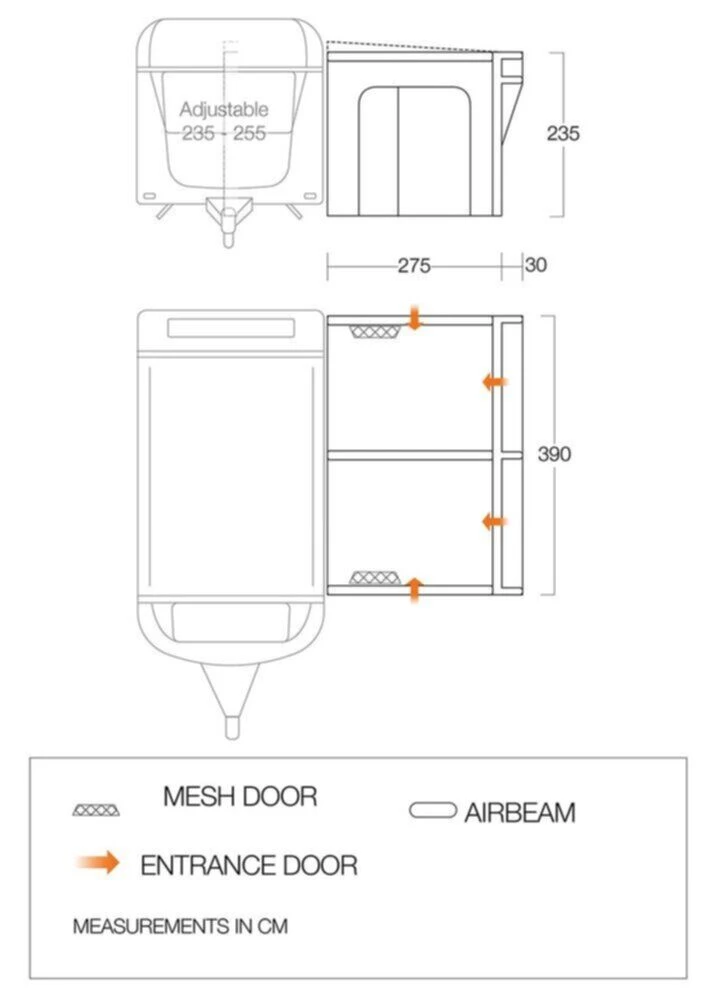 Adjustable
235 - 255

235

275
30

390

MESH DOOR
AIRBEAM
ENTRANCE DOOR

MEASUREMENTS IN CM